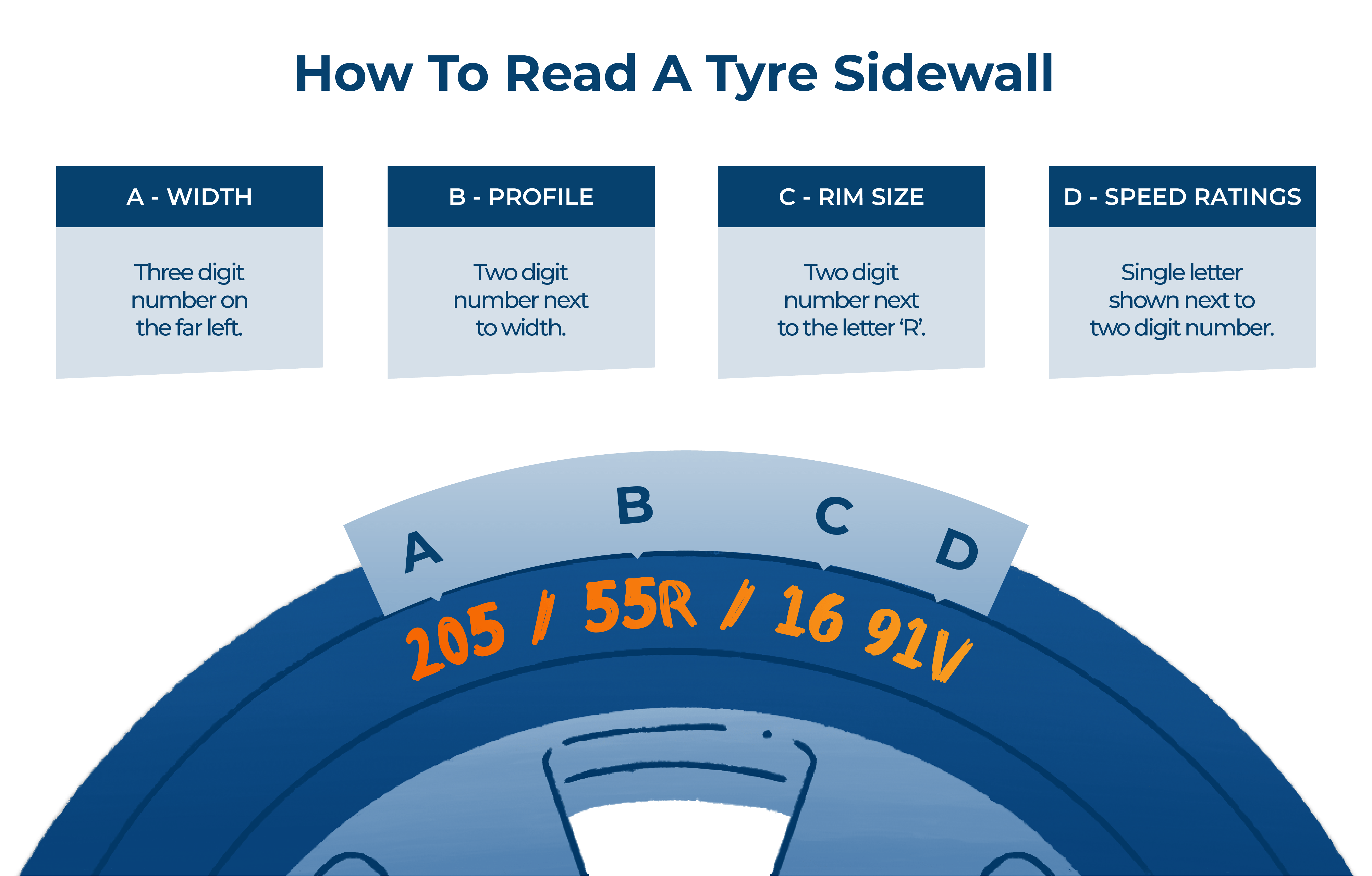 How To Read A Tyre Sidewall

A - WIDTH

Three digit number on the far left.

B - PROFILE

Two digit number next to width.

C - RIM SIZE

Two digit number next to the letter ‘R’.

D - SPEED RATINGS

Single letter shown next to two digit number.

A B C D

205 / 55R / 16 91V