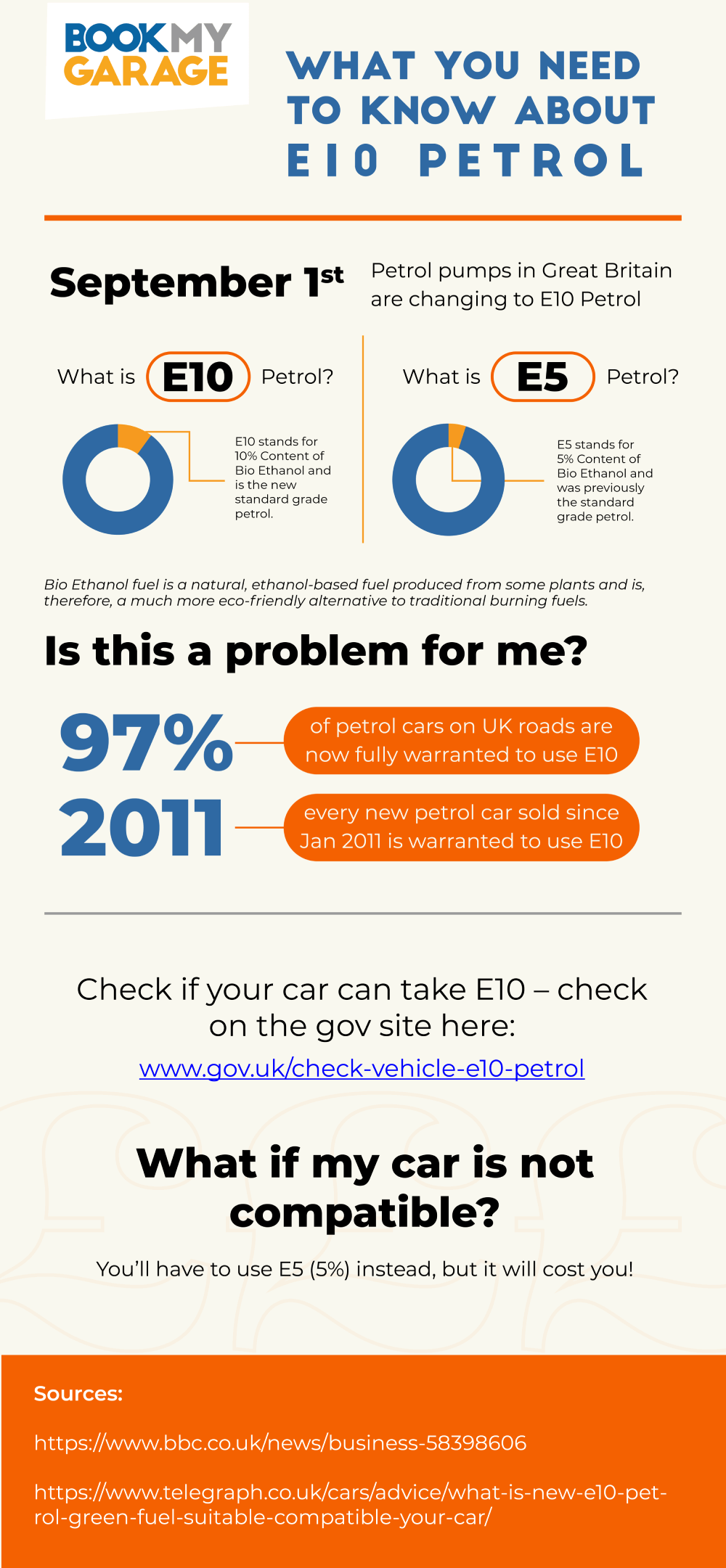 BOOK MY GARAGE

WHAT YOU NEED TO KNOW ABOUT E10 PETROL

September 1st Petrol pumps in Great Britain are changing to E10 Petrol

What is E10 Petrol?

E10 stands for 10% Content of Bio Ethanol and is the new standard grade petrol.

What is E5 Petrol?

E5 stands for 5% Content of Bio Ethanol and was previously the standard grade petrol.

Bio Ethanol fuel is a natural, ethanol-based fuel produced from some plants and is, therefore, a much more eco-friendly alternative to traditional burning fuels.

Is this a problem for me?

97% of petrol cars on UK roads are now fully warranted to use E10

2011 every new petrol car sold since Jan 2011 is warranted to use E10

Check if your car can take E10 – check on the gov site here:

www.gov.uk/check-vehicle-e10-petrol

What if my car is not compatible?

You'll have to use E5 (5%) instead, but it will cost you!

Sources:

https://www.bbc.co.uk/news/business-58398606

https://www.telegraph.co.uk/cars/advice/what-is-new-e10-petrol-green-fuel-suitable-compatible-your-car/