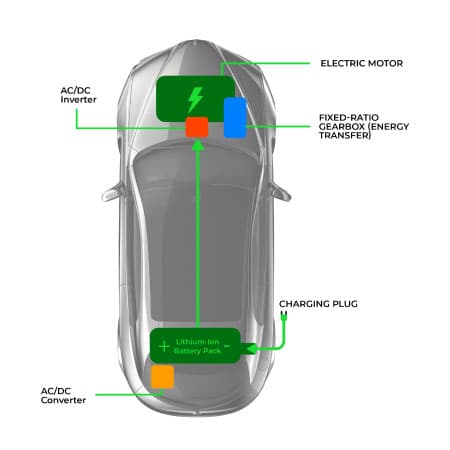 ELECTRIC MOTOR

AC/DC Inverter

FIXED-RATIO GEARBOX (ENERGY TRANSFER)

CHARGING PLUG

+ Lithium-Ion Battery Pack -

AC/DC Converter